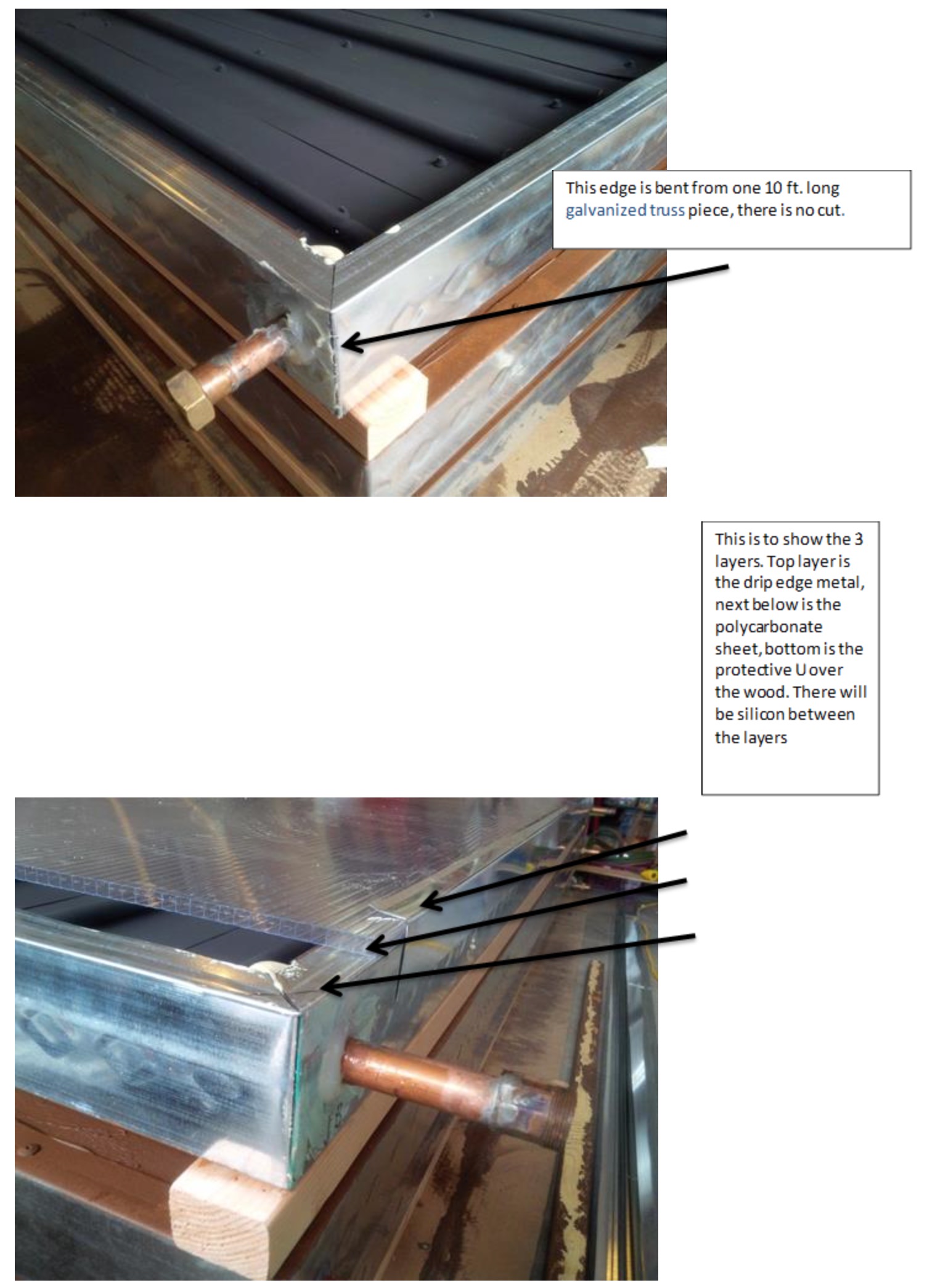 This edge is bent from one 10 ft. long galvanized truss piece, there is no cut.

This is to show the 3 layers. Top layer is the drip edge metal, next below is the polycarbonate sheet, bottom is the protective U over the wood. There will be silicon between the layers